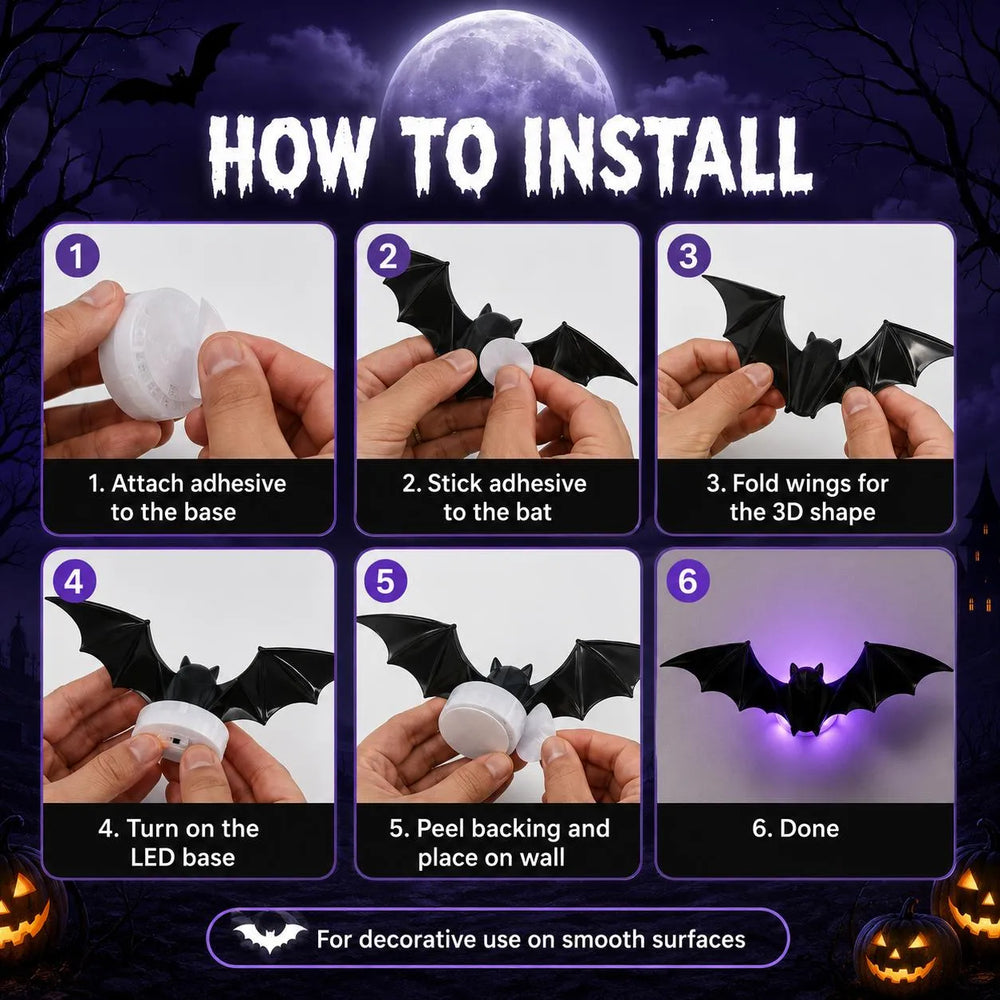 HOW TO INSTALL

1
1. Attach adhesive to the base

2
2. Stick adhesive to the bat

3
3. Fold wings for the 3D shape

4
4. Turn on the LED base

5
5. Peel backing and place on wall

6
6. Done

For decorative use on smooth surfaces